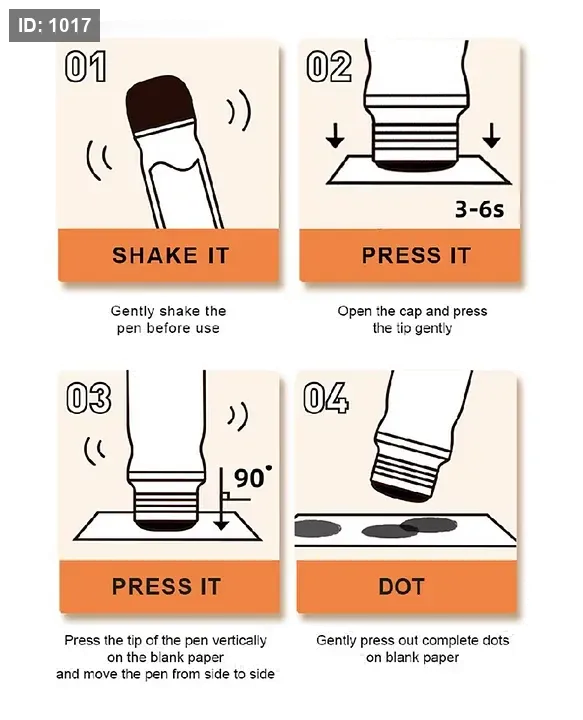 ID: 1017

01

SHAKE IT

Gently shake the pen before use

02

3-6s

PRESS IT

Open the cap and press the tip gently

03

90°

PRESS IT

Press the tip of the pen vertically on the blank paper and move the pen from side to side

04

DOT

Gently press out complete dots on blank paper